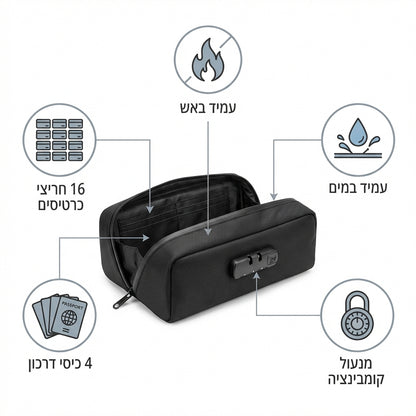 עמיד באש

16 חריצי כרטיסים

עמיד במים

PASSPORT

4 כיסי דרכון

מנעול קומבינציה